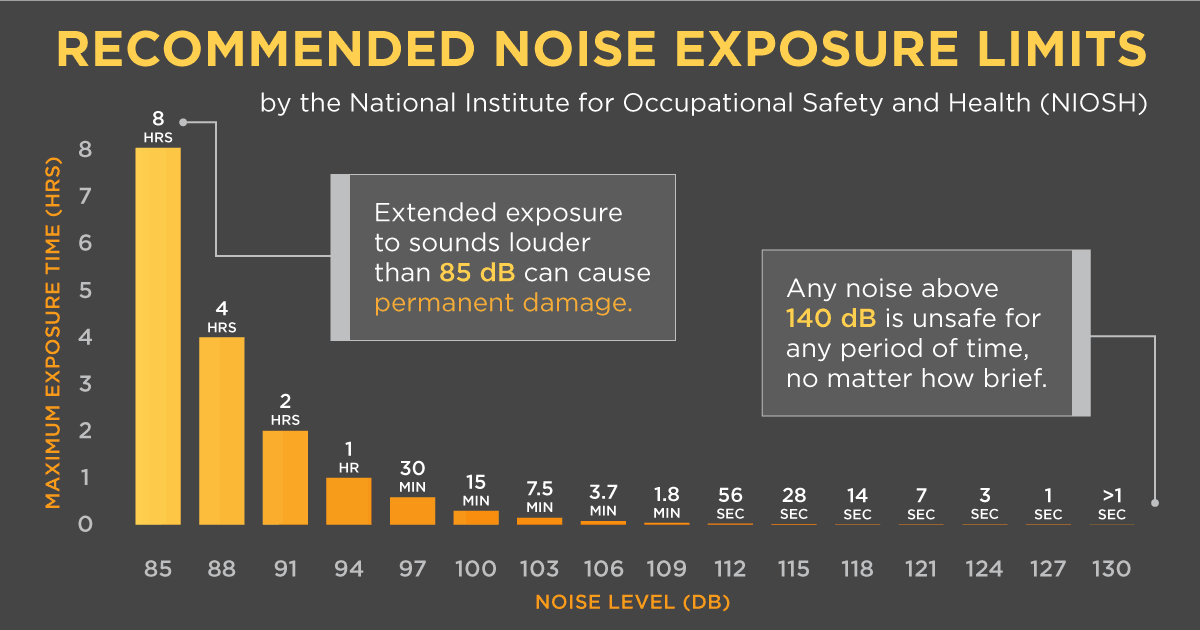 RECOMMENDED NOISE EXPOSURE LIMITS

by the National Institute for Occupational Safety and Health (NIOSH)

Extended exposure to sounds louder than 85 dB can cause permanent damage.

Any noise above 140 dB is unsafe for any period of time, no matter how brief.

MAXIMUM EXPOSURE TIME (HRS)

8
7
6
5
4
3
2
1
0

8 HRS
4 HRS
2 HRS
1 HR
30 MIN
15 MIN
7.5 MIN
3.7 MIN
1.8 MIN
56 SEC
28 SEC
14 SEC
7 SEC
3 SEC
1 SEC
>1 SEC

85 88 91 94 97 100 103 106 109 112 115 118 121 124 127 130

NOISE LEVEL (DB)